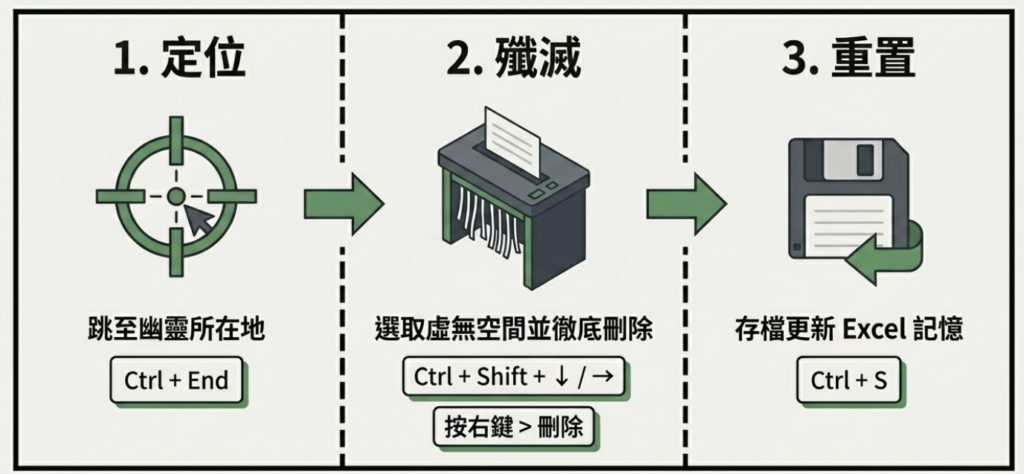 1. 定位

跳至幽靈所在地

Ctrl + End

2. 殲滅

選取虛無空間並徹底刪除

Ctrl + Shift + ↓ / →

按右鍵 > 刪除

3. 重置

存檔更新 Excel 記憶

Ctrl + S